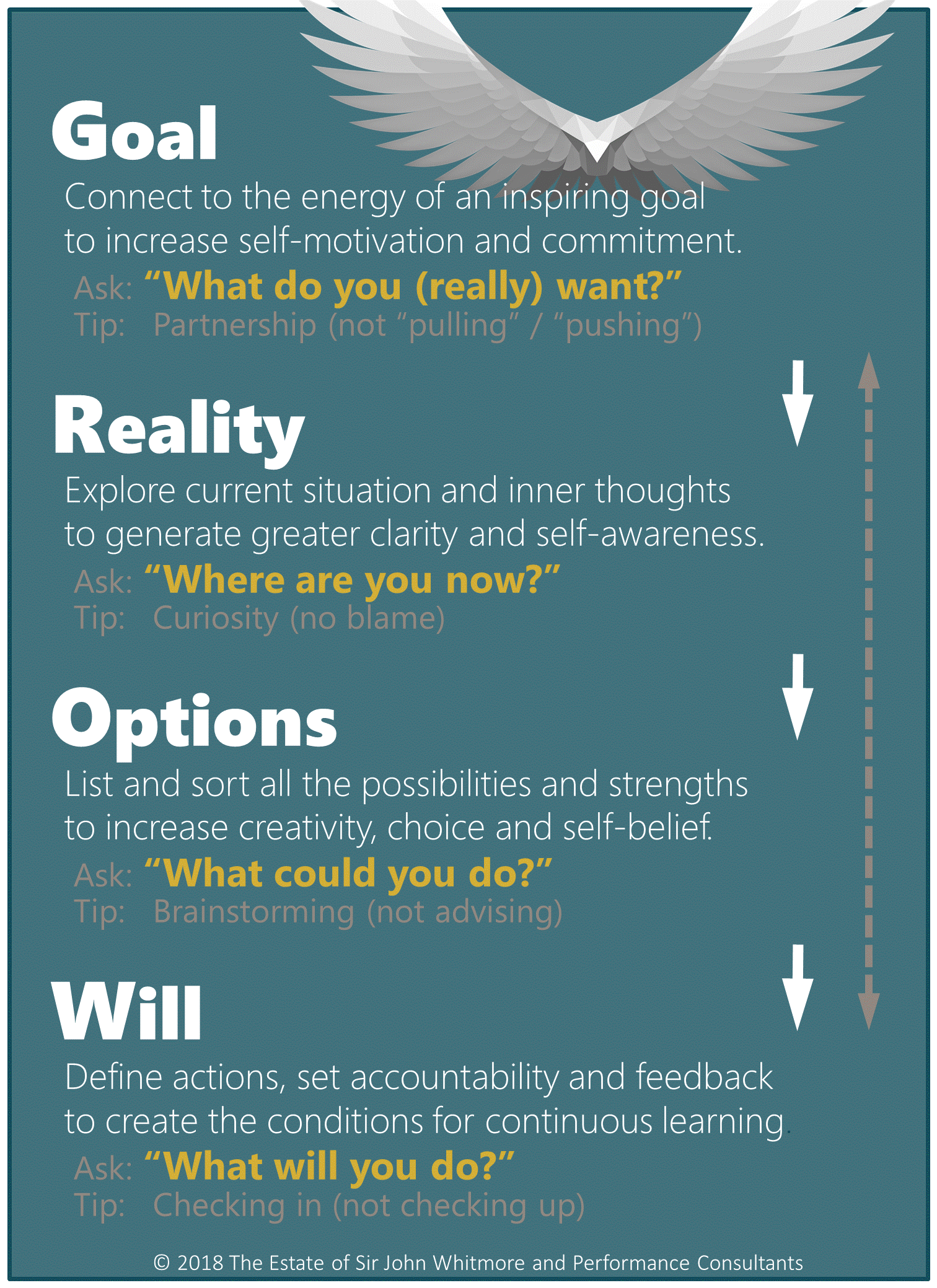 Goal

Connect to the energy of an inspiring goal to increase self-motivation and commitment.

Ask: “What do you (really) want?”
Tip: Partnership (not “pulling” / “pushing”)

Reality

Explore current situation and inner thoughts to generate greater clarity and self-awareness.

Ask: “Where are you now?”
Tip: Curiosity (no blame)

Options

List and sort all the possibilities and strengths to increase creativity, choice and self-belief.

Ask: “What could you do?”
Tip: Brainstorming (not advising)

Will

Define actions, set accountability and feedback to create the conditions for continuous learning.

Ask: “What will you do?”
Tip: Checking in (not checking up)

© 2018 The Estate of Sir John Whitmore and Performance Consultants